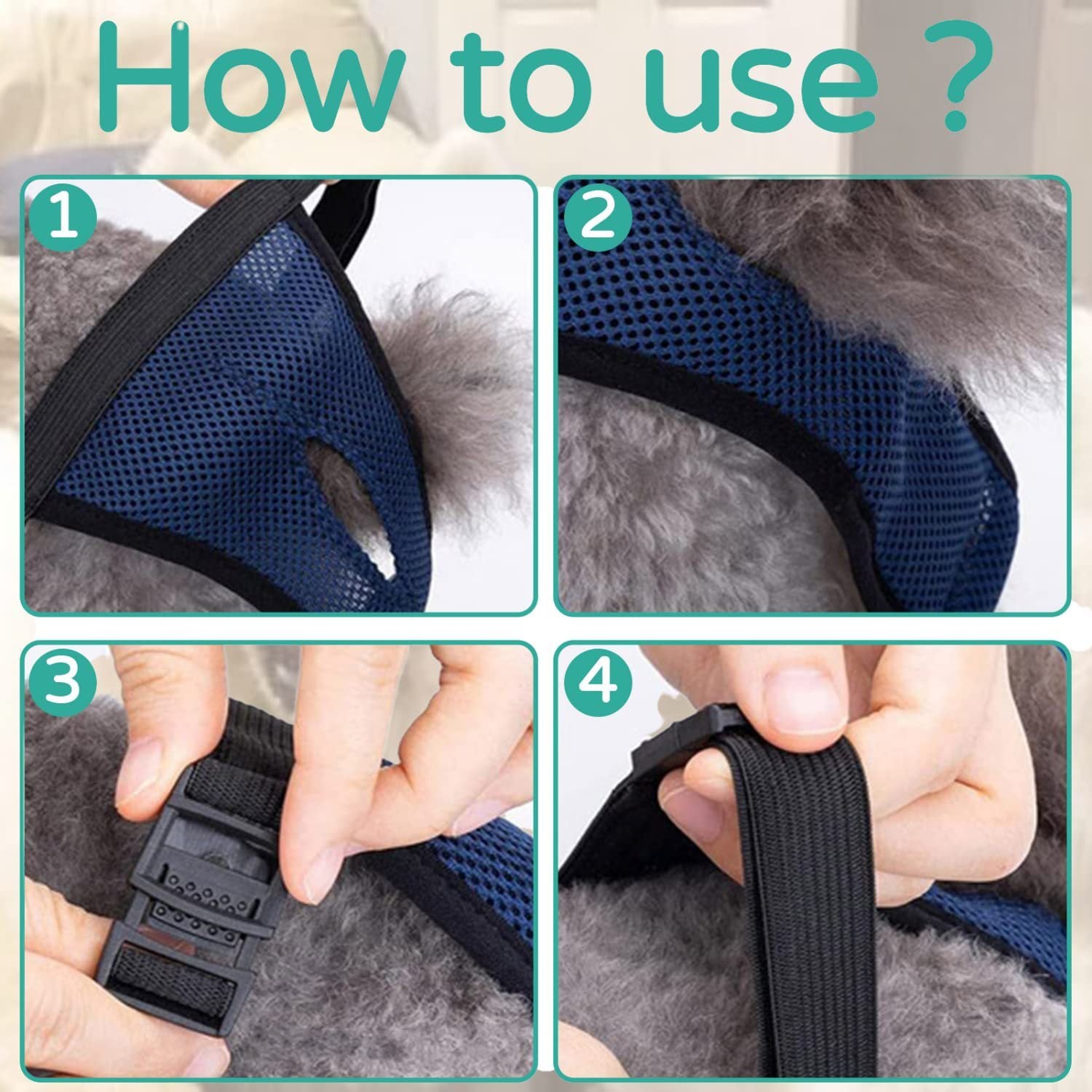 How to use ?

1

2

3

4